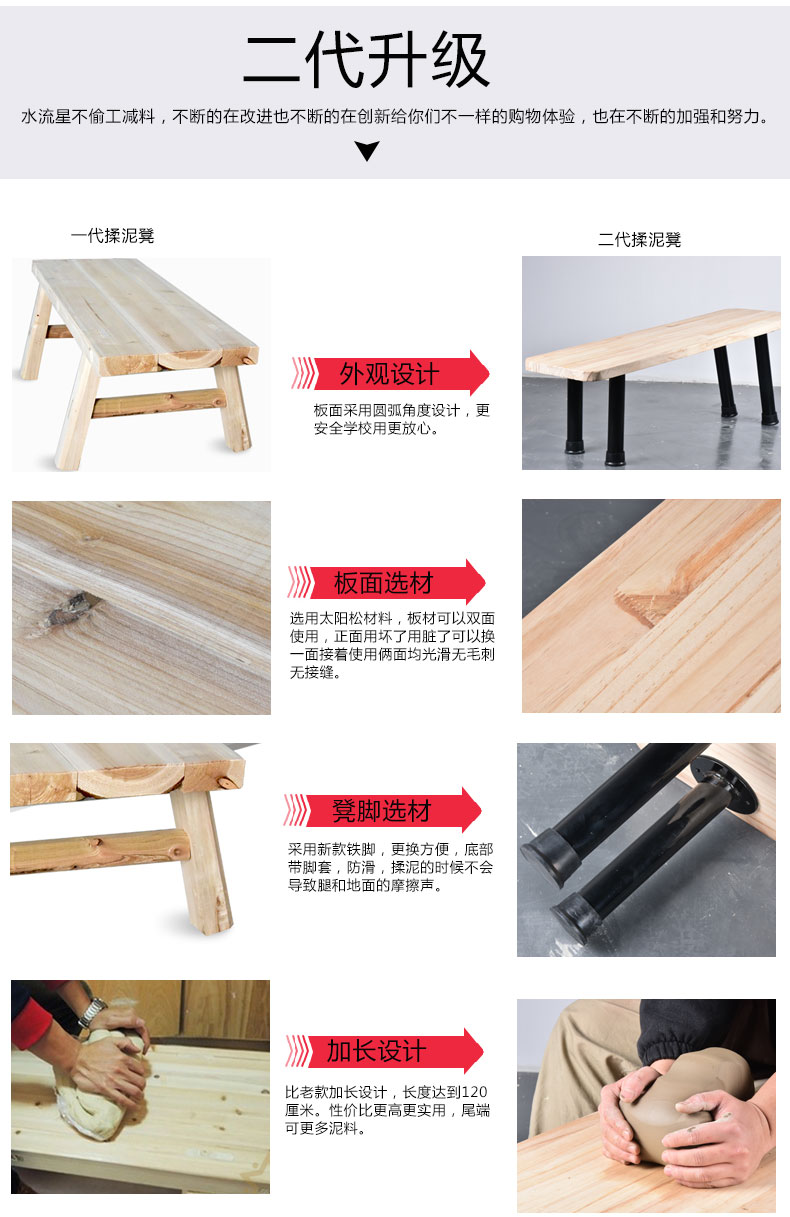 二代升级

水流星不偷工减料，不断的在改进也不断的在创新给你们不一样的购物体验，也在不断的加强和努力。

一代揉泥凳

二代揉泥凳

外观设计

板面采用圆弧角度设计，更安全学校用更放心。

板面选材

选用太阳松材料，板材可以双面使用，正面用坏了用脏了可以换一面接着使用俩面均光滑无毛刺无接缝。

凳脚选材

采用新款铁脚，更换方便，底部带脚套，防滑，揉泥的时候不会导致腿和地面的摩擦声。

加长设计

比老款加长设计，长度达到120厘米。性价比更高更实用，尾端可更多泥料。